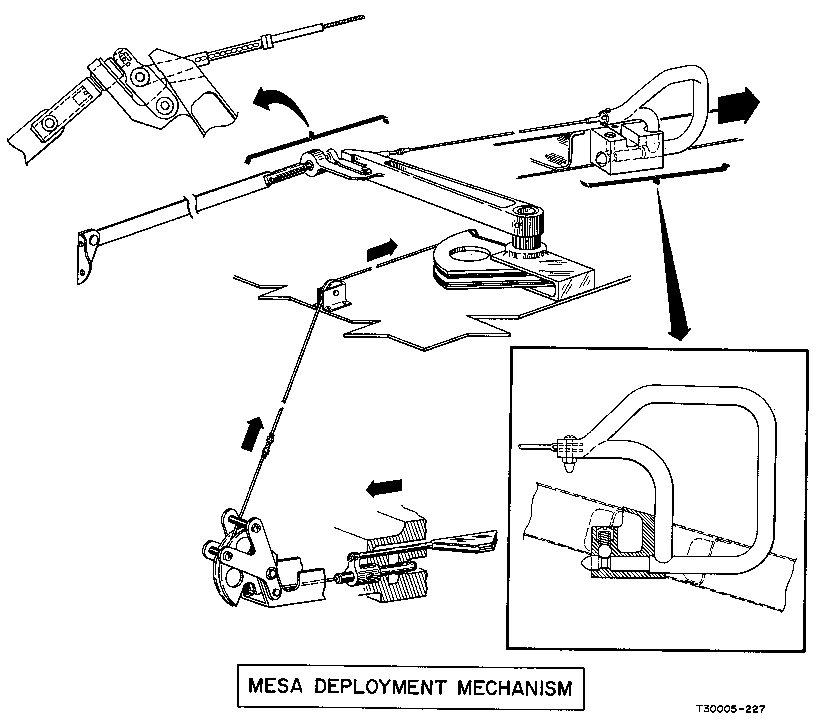 MESA DEPLOYMENT MECHANISM

T30005-227